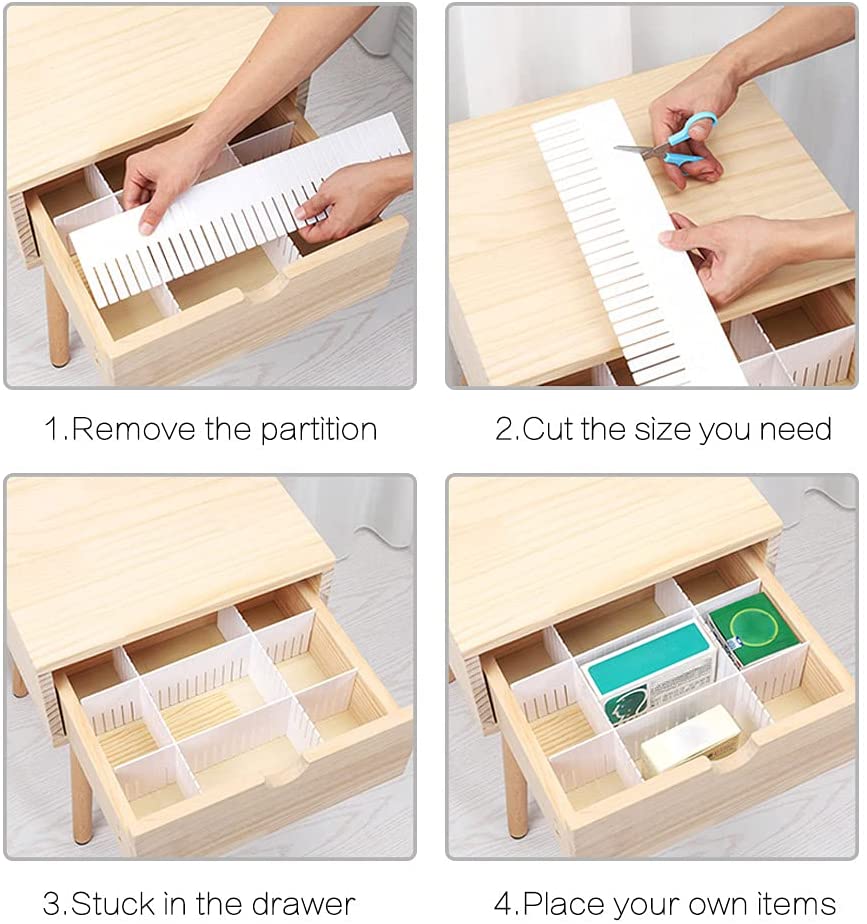 1.Remove the partition

2.Cut the size you need

3.Stuck in the drawer

4.Place your own items